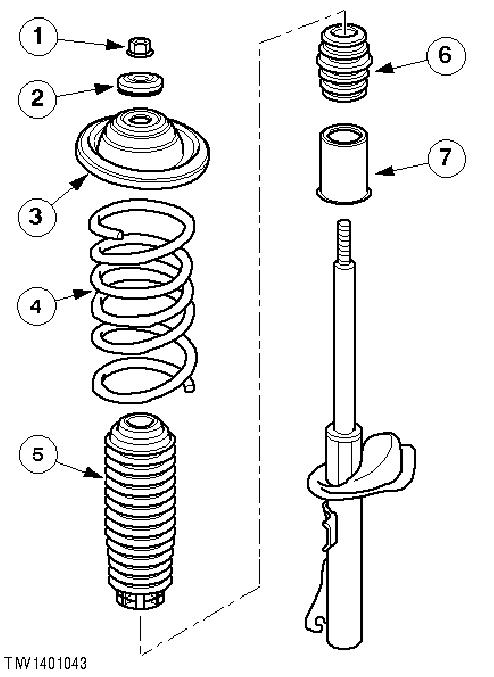 1
2
3
4
5
6
7
TMV1401043